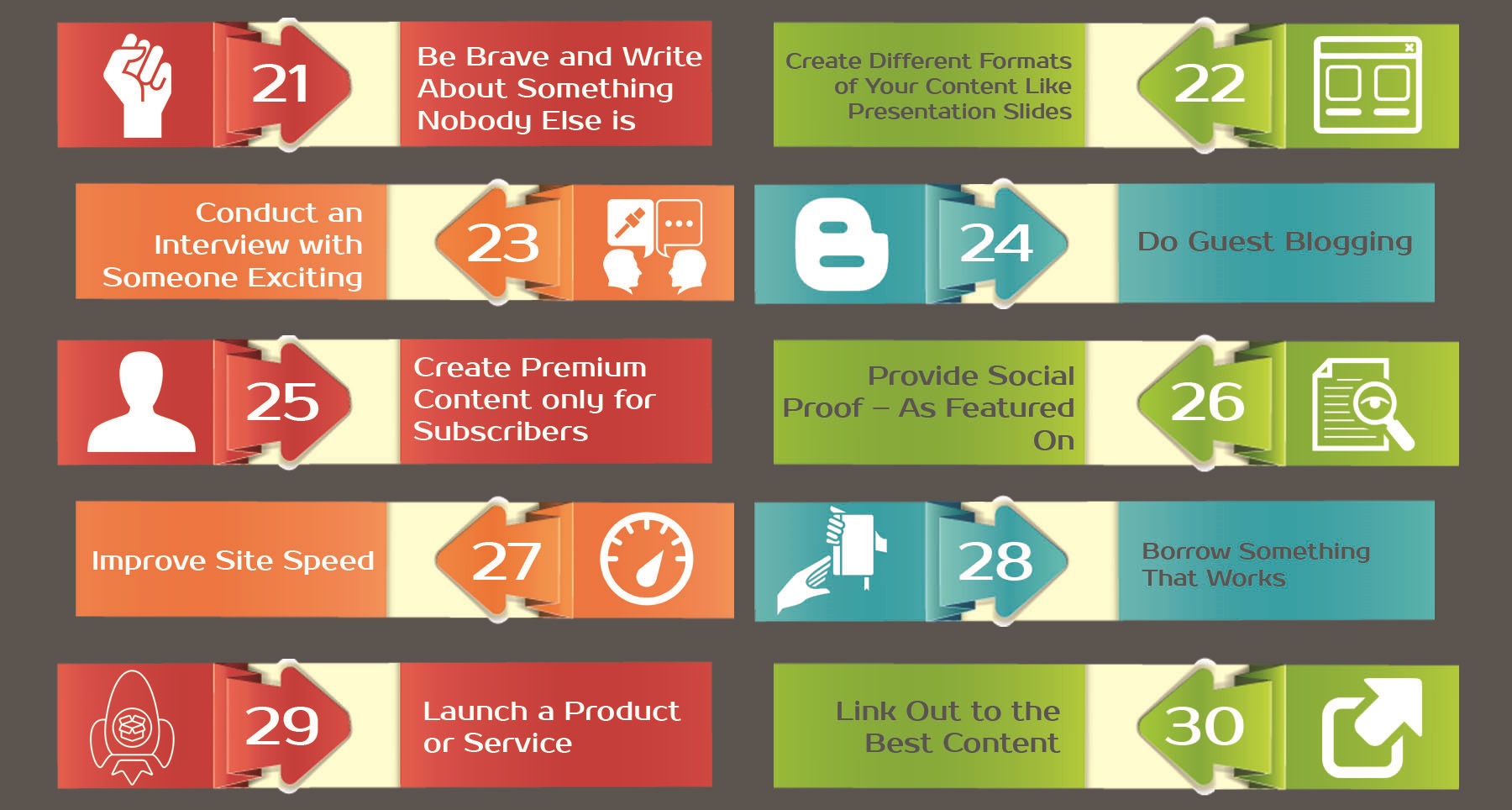 21
Be Brave and Write About Something Nobody Else is

Create Different Formats of Your Content Like Presentation Slides
22

Conduct an Interview with Someone Exciting
23

24
Do Guest Blogging

25
Create Premium Content only for Subscribers

Provide Social Proof – As Featured On
26

Improve Site Speed
27

28
Borrow Something That Works

29
Launch a Product or Service

Link Out to the Best Content
30