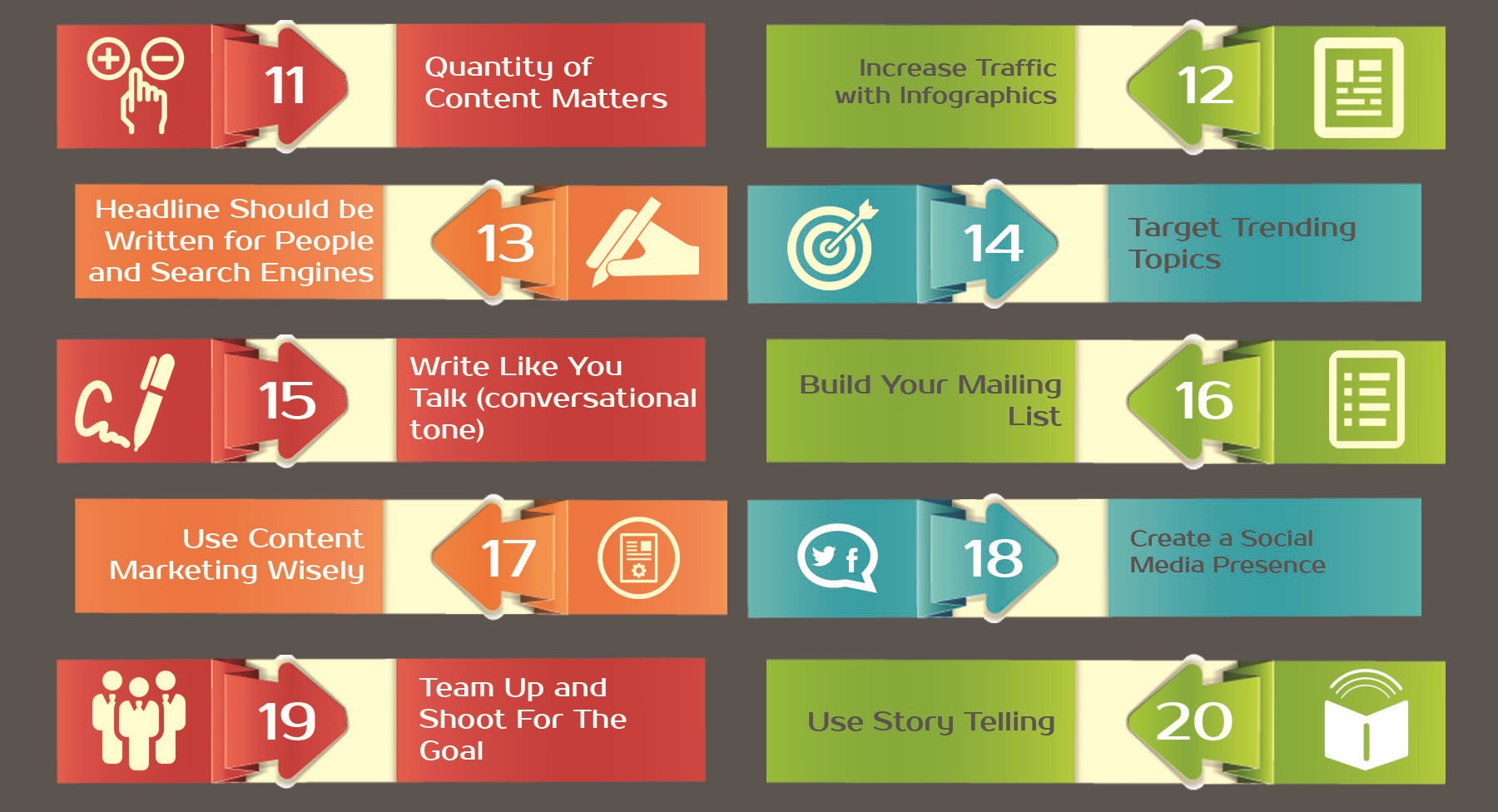 11
Quantity of Content Matters

Increase Traffic with Infographics
12

Headline Should be Written for People and Search Engines
13

14
Target Trending Topics

15
Write Like You Talk (conversational tone)

Build Your Mailing List
16

Use Content Marketing Wisely
17

18
Create a Social Media Presence

19
Team Up and Shoot For The Goal

Use Story Telling
20